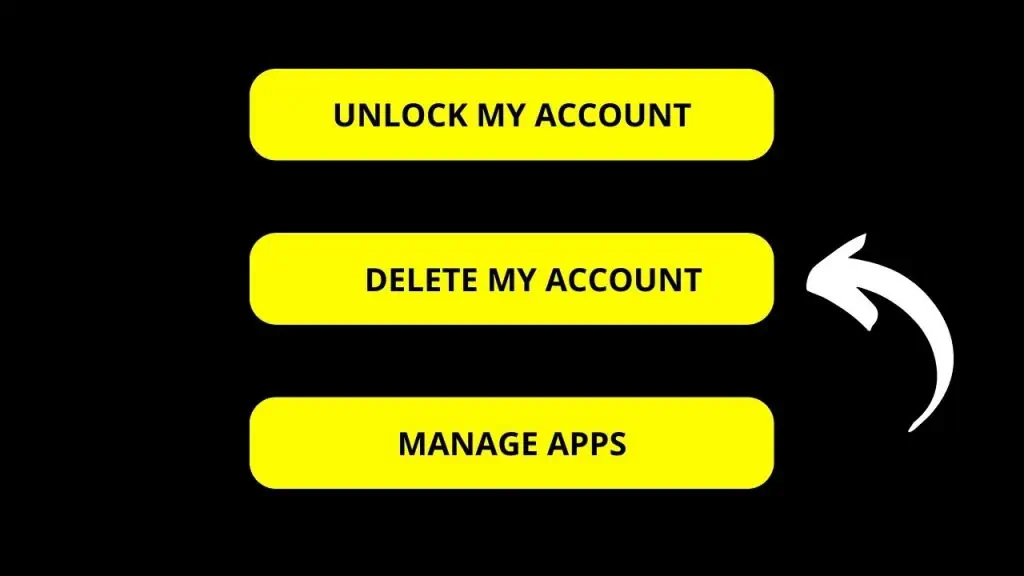 UNLOCK MY ACCOUNT

DELETE MY ACCOUNT

MANAGE APPS